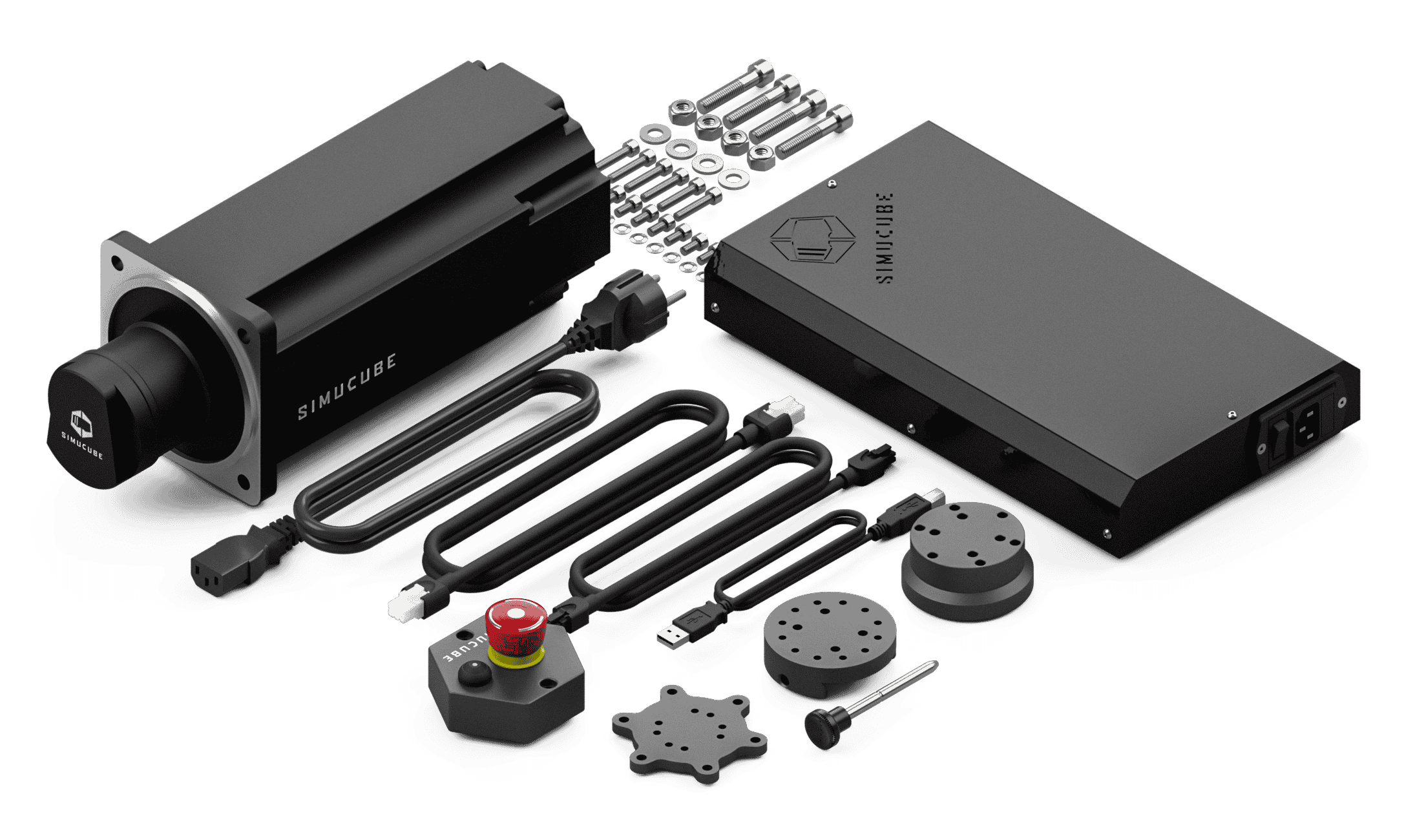 SIMUCUBE

SIMUCUBE

SIMUCUBE

SIMUCUBE